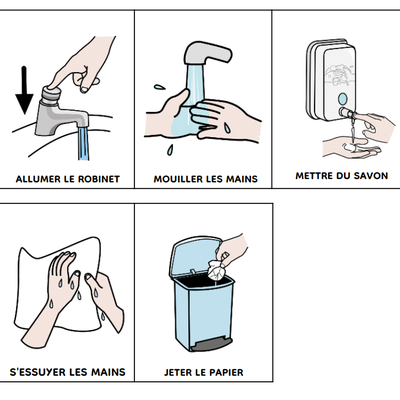 ALLUMER LE ROBINET

MOUILLER LES MAINS

METTRE DU SAVON

S'ESSUYER LES MAINS

JETER LE PAPIER